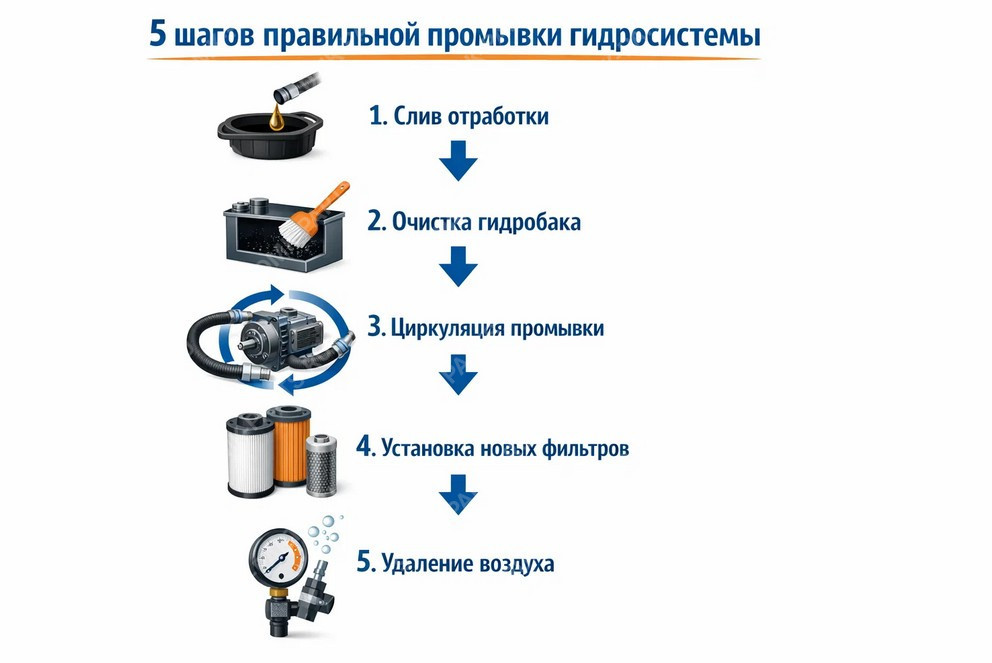 5 шагов правильной промывки гидросистемы

1. Слив отработки

2. Очистка гидробака

3. Циркуляция промывки

4. Установка новых фильтров

5. Удаление воздуха